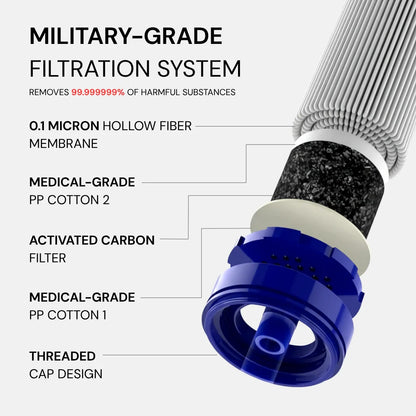 MILITARY-GRADE
FILTRATION SYSTEM

REMOVES 99.999999% OF HARMFUL SUBSTANCES

0.1 MICRON HOLLOW FIBER MEMBRANE

MEDICAL-GRADE PP COTTON 2

ACTIVATED CARBON FILTER

MEDICAL-GRADE PP COTTON 1

THREADED CAP DESIGN